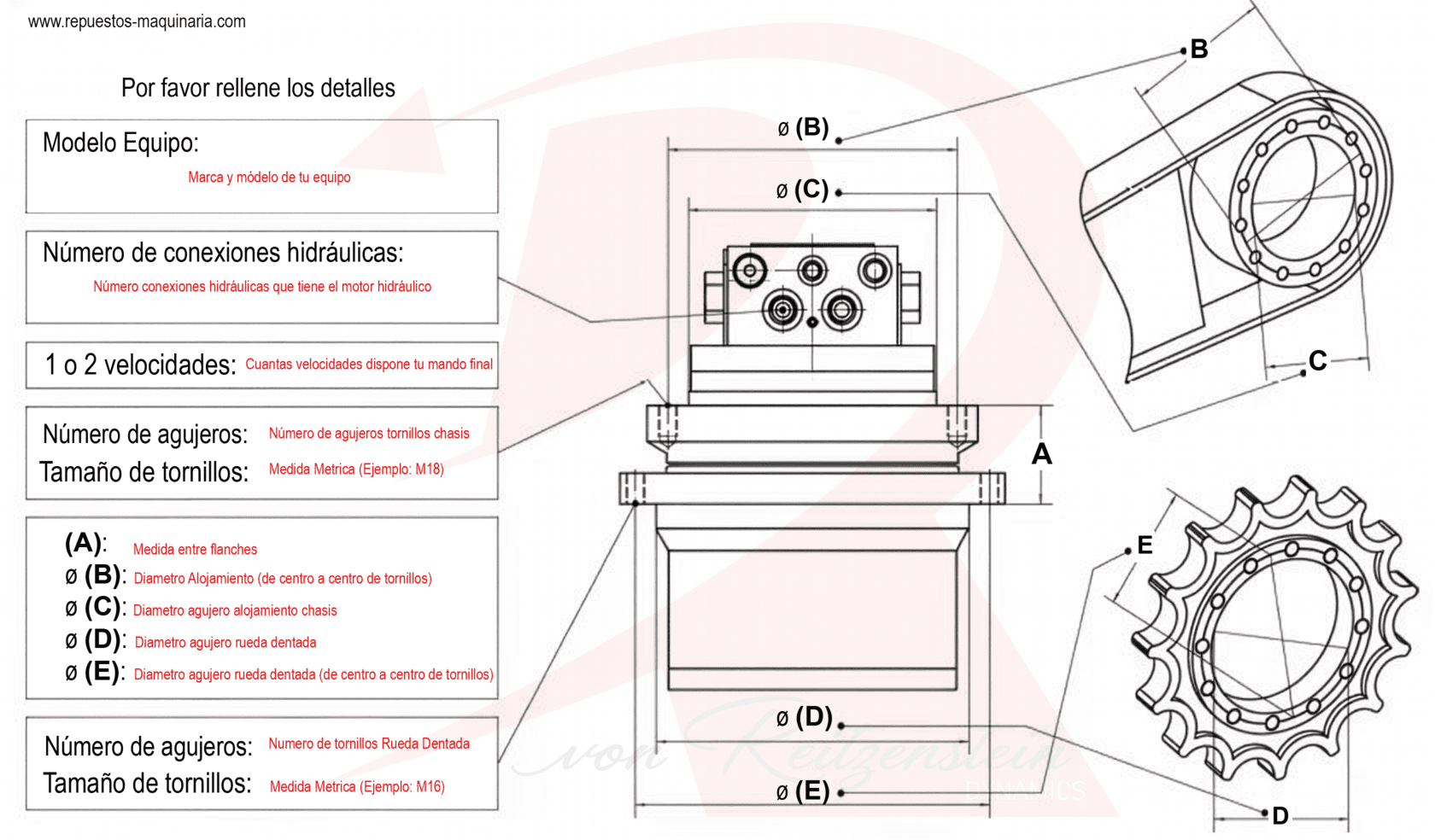 www.repuestos-maquinaria.com

Por favor rellene los detalles

Modelo Equipo:
Marca y módelo de tu equipo

Número de conexiones hidráulicas:
Número conexiones hidráulicas que tiene el motor hidráulico

1 o 2 velocidades: Cuantas velocidades dispone tu mando final

Número de agujeros: Número de agujeros tornillos chasis
Tamaño de tornillos: Medida Metrica (Ejemplo: M18)

(A): Medida entre flanches
ø (B): Diametro Alojamiento (de centro a centro de tornillos)
ø (C): Diametro agujero alojamiento chasis
ø (D): Diametro agujero rueda dentada
ø (E): Diametro agujero rueda dentada (de centro a centro de tornillos)

Número de agujeros: Numero de tornillos Rueda Dentada
Tamaño de tornillos: Medida Metrica (Ejemplo: M16)

ø (B)
ø (C)
A
ø (D)
ø (E)
B
C
E
D

von Reitzenstein
DYNAMICS